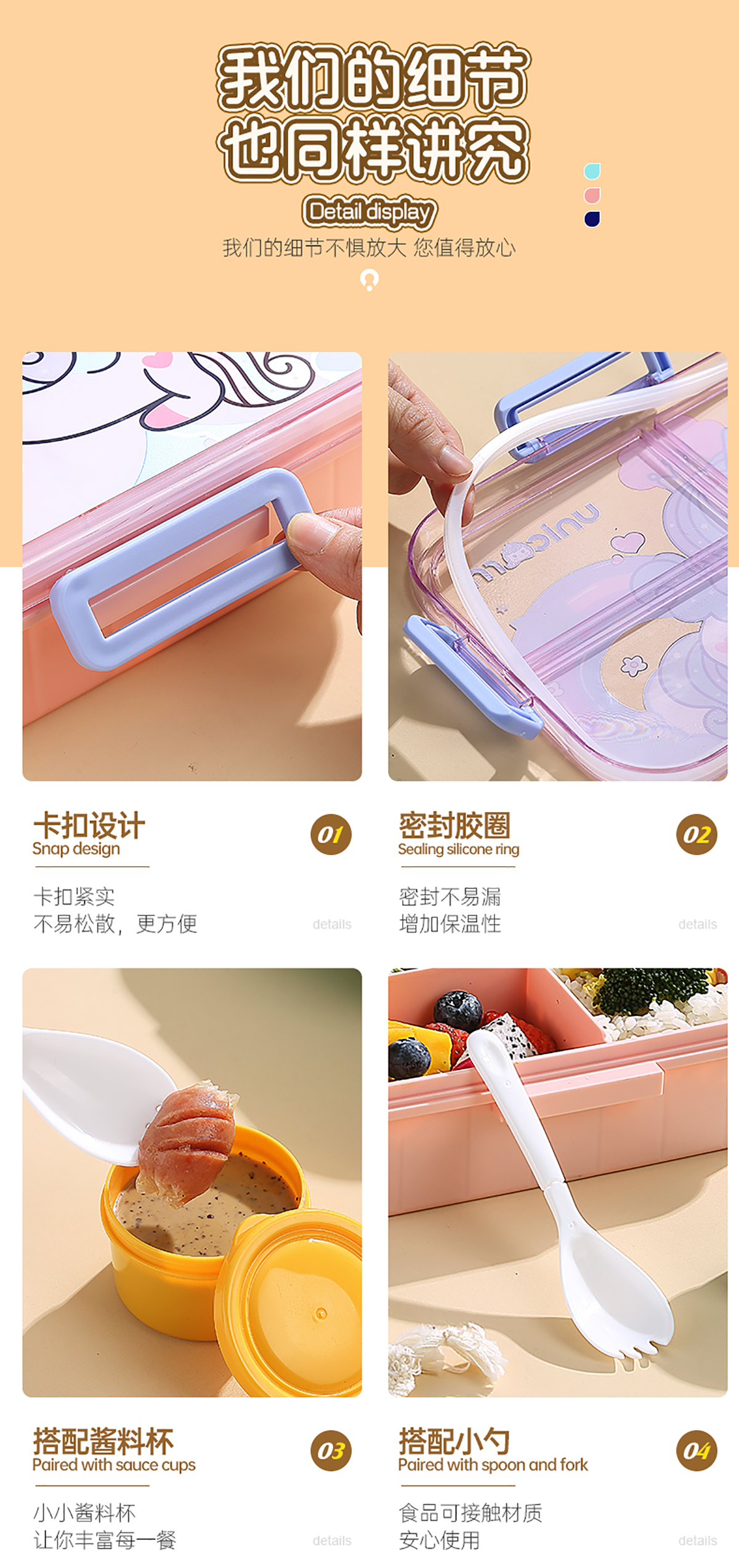 我们的细节
也同样讲究
Detail display
我们的细节不惧放大 您值得放心

unicorn

卡扣设计
Snap design
01
卡扣紧实
不易松散，更方便
details

密封胶圈
Sealing silicone ring
02
密封不易漏
增加保温性
details

搭配酱料杯
Paired with sauce cups
03
小小酱料杯
让你丰富每一餐
details

搭配小勺
Paired with spoon and fork
04
食品可接触材质
安心使用
details